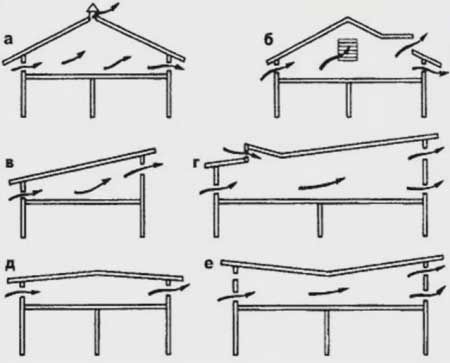 а

б

в

г

д

е