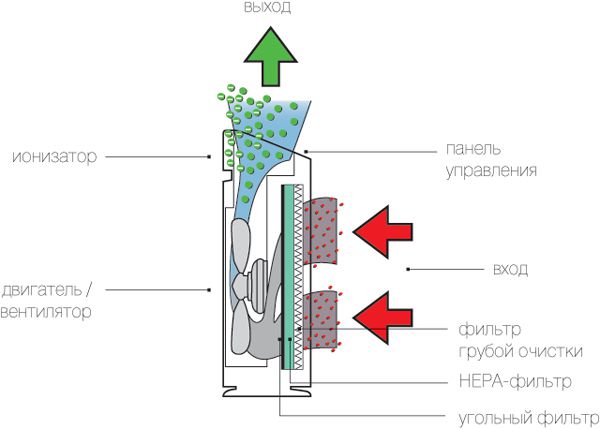 выход

ионизатор

панель управления

вход

двигатель / вентилятор

фильтр грубой очистки

HEPA-фильтр

угольный фильтр