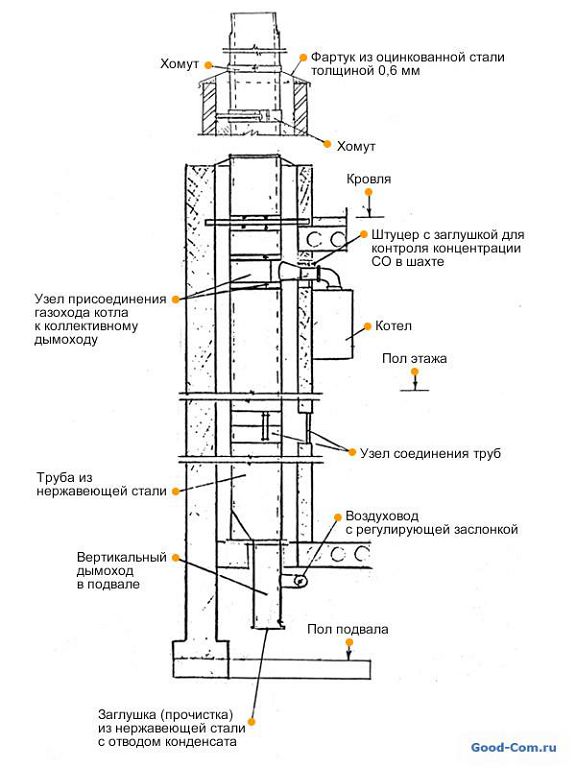 Хомут

Фартук из оцинкованной стали толщиной 0,6 мм

Хомут

Кровля

Штуцер с заглушкой для контроля концентрации СО в шахте

Узел присоединения газохода котла к коллективному дымоходу

Котел

Пол этажа

Узел соединения труб

Труба из нержавеющей стали

Воздуховод с регулирующей заслонкой

Вертикальный дымоход в подвале

Пол подвала

Заглушка (прочистка) из нержавеющей стали с отводом конденсата

Good-Com.ru