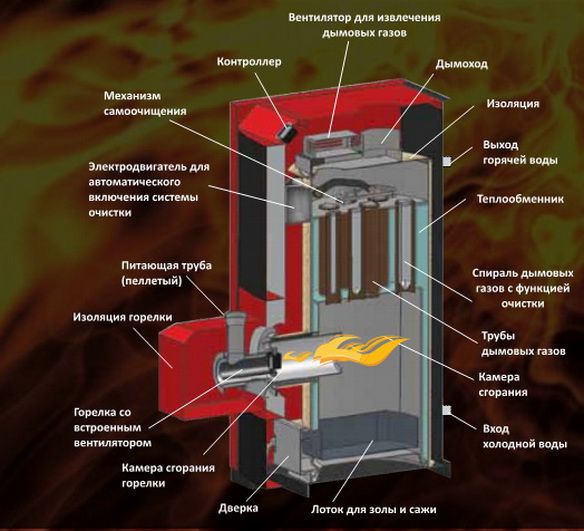 Вентилятор для извлечения дымовых газов

Контроллер

Дымоход

Механизм самоочищения

Изоляция

Выход горячей воды

Электродвигатель для автоматического включения системы очистки

Теплообменник

Питающая труба (пеллетый)

Спираль дымовых газов с функцией очистки

Изоляция горелки

Трубы дымовых газов

Камера сгорания

Горелка со встроенным вентилятором

Вход холодной воды

Камера сгорания горелки

Дверка

Лоток для золы и сажи