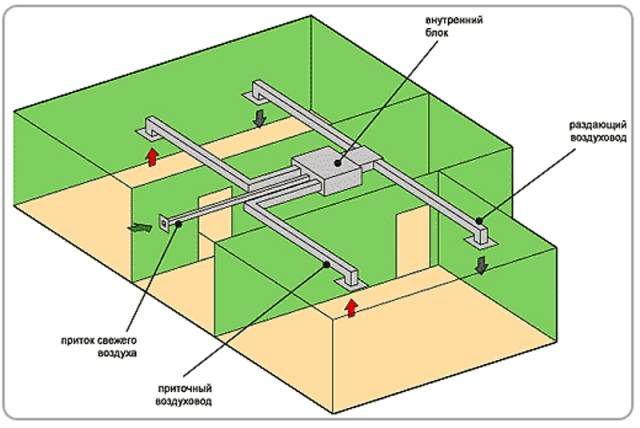 внутренний блок

раздающий воздуховод

приток свежего воздуха

приточный воздуховод