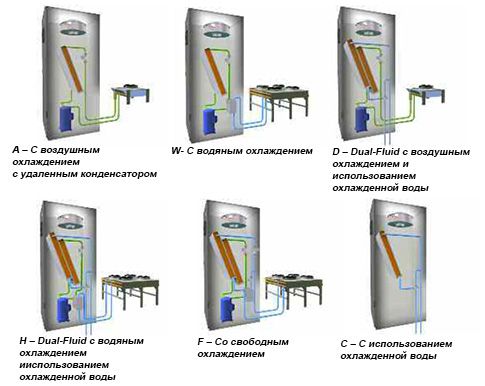 A – С воздушным охлаждением с удаленным конденсатором

W- С водяным охлаждением

D – Dual-Fluid с воздушным охлаждением и использованием охлажденной воды

H – Dual-Fluid с водяным охлаждением ииспользованием охлажденной воды

F – Со свободным охлаждением

C – С использованием охлажденной воды