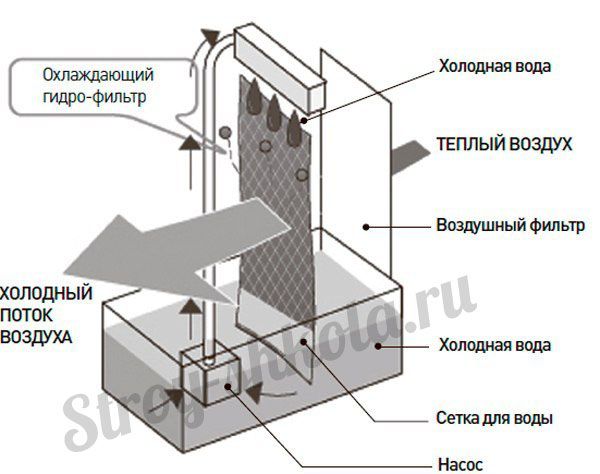 Охлаждающий гидро-фильтр

Холодная вода

ТЕПЛЫЙ ВОЗДУХ

Воздушный фильтр

ХОЛОДНЫЙ ПОТОК ВОЗДУХА

Холодная вода

Сетка для воды

Насос

Stroy-shkola.ru