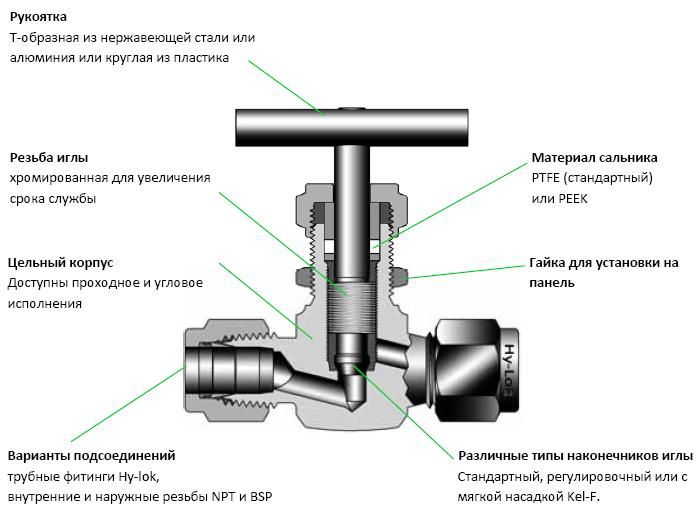 Рукоятка
Т-образная из нержавеющей стали или алюминия или круглая из пластика

Резьба иглы
хромированная для увеличения срока службы

Цельный корпус
Доступны проходное и угловое исполнения

Варианты подсоединений
трубные фитинги Hy-lok,
внутренние и наружные резьбы NPT и BSP

Материал сальника
PTFE (стандартный) или PEEK

Гайка для установки на панель

Hy-Lok

Различные типы наконечников иглы
Стандартный, регулировочный или с мягкой насадкой Kel-F.