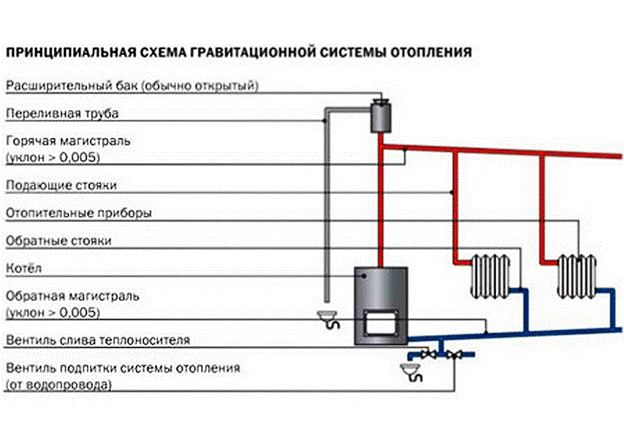 ПРИНЦИПИАЛЬНАЯ СХЕМА ГРАВИТАЦИОННОЙ СИСТЕМЫ ОТОПЛЕНИЯ

Расширительный бак (обычно открытый)

Переливная труба

Горячая магистраль (уклон > 0,005)

Подающие стояки

Отопительные приборы

Обратные стояки

Котёл

Обратная магистраль (уклон > 0,005)

Вентиль слива теплоносителя

Вентиль подпитки системы отопления (от водопровода)