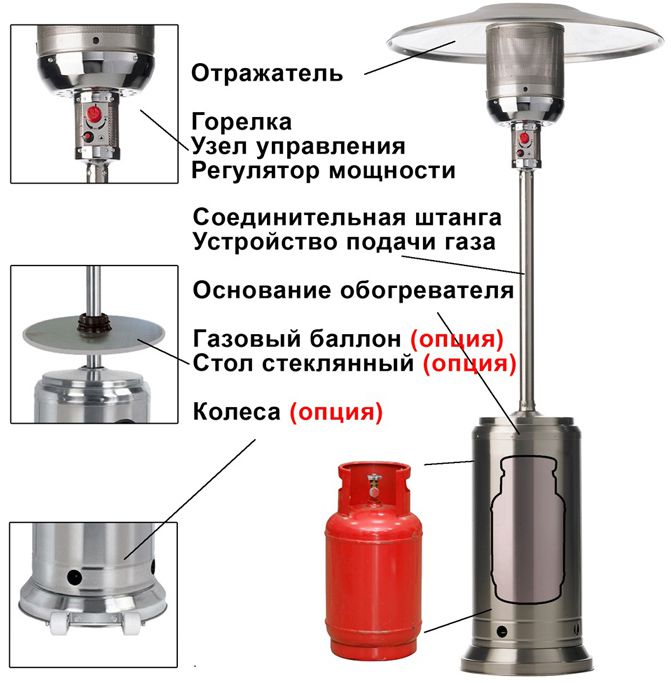 Отражатель

Горелка
Узел управления
Регулятор мощности

Соединительная штанга
Устройство подачи газа

Основание обогревателя

Газовый баллон (опция)
Стол стеклянный (опция)

Колеса (опция)