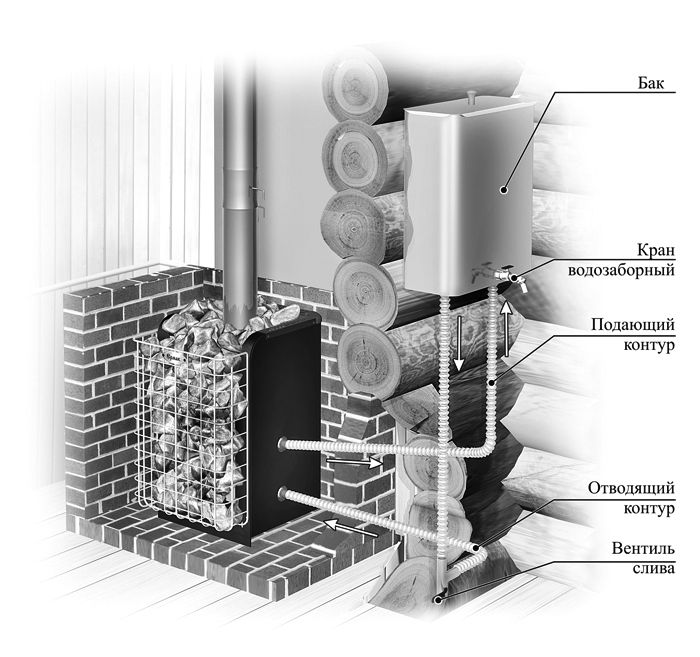 Бак

Кран водозаборный

Подающий контур

Отводящий контур

Вентиль слива