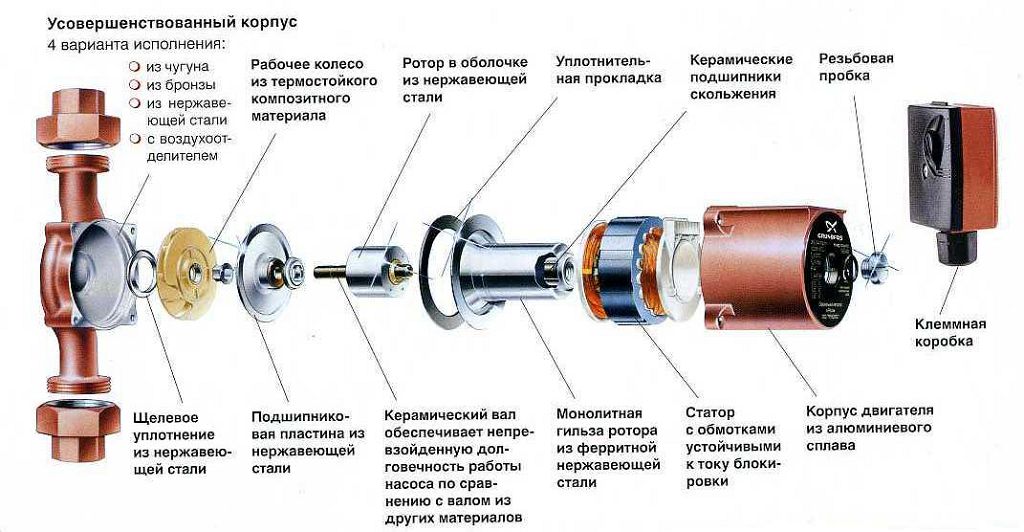 Усовершенствованный корпус
4 варианта исполнения:
из чугуна
из бронзы
из нержавеющей стали
с воздухоотделителем

Рабочее колесо из термостойкого композитного материала

Ротор в оболочке из нержавеющей стали

Уплотнительная прокладка

Керамические подшипники скольжения

Резьбовая пробка

GRUNDFOS

Клеммная коробка

Щелевое уплотнение из нержавеющей стали

Подшипниковая пластина из нержавеющей стали

Керамический вал обеспечивает непревзойденную долговечность работы насоса по сравнению с валом из других материалов

Монолитная гильза ротора из ферритной нержавеющей стали

Статор с обмотками устойчивыми к току блокировки

Корпус двигателя из алюминиевого сплава