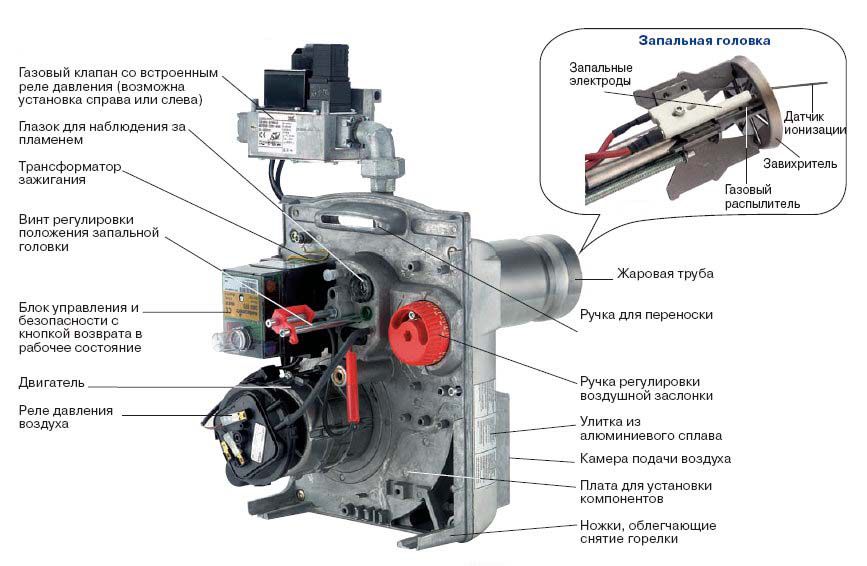 Газовый клапан со встроенным реле давления (возможна установка справа или слева)

Глазок для наблюдения за пламенем

Трансформатор зажигания

Винт регулировки положения запальной головки

Блок управления и безопасности с кнопкой возврата в рабочее состояние

Двигатель

Реле давления воздуха

Запальная головка

Запальные электроды

Датчик ионизации

Завихритель

Газовый распылитель

Жаровая труба

Ручка для переноски

Ручка регулировки воздушной заслонки

Улитка из алюминиевого сплава

Камера подачи воздуха

Плата для установки компонентов

Ножки, облегчающие снятие горелки