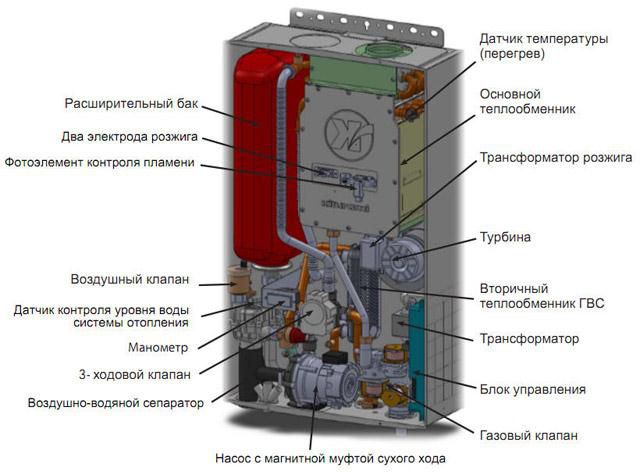 Расширительный бак

Два электрода розжига

Фотоэлемент контроля пламени

Воздушный клапан

Датчик контроля уровня воды системы отопления

Манометр

3- ходовой клапан

Воздушно-водяной сепаратор

Насос с магнитной муфтой сухого хода

Датчик температуры (перегрев)

Основной теплообменник

Трансформатор розжига

Турбина

Вторичный теплообменник ГВС

Трансформатор

Блок управления

Газовый клапан