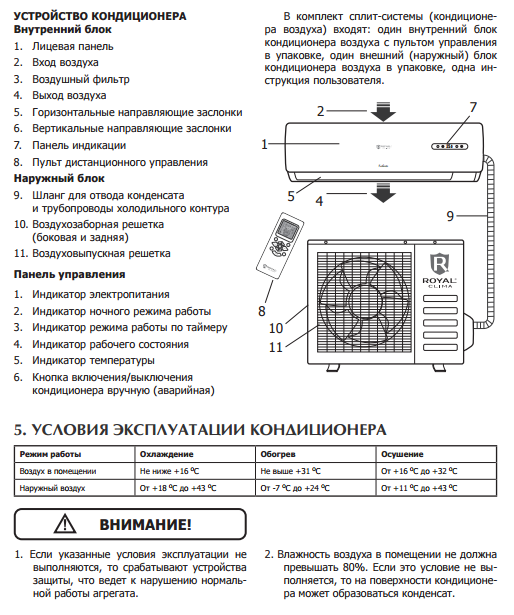 УСТРОЙСТВО КОНДИЦИОНЕРА
Внутренний блок
1. Лицевая панель
2. Вход воздуха
3. Воздушный фильтр
4. Выход воздуха
5. Горизонтальные направляющие заслонки
6. Вертикальные направляющие заслонки
7. Панель индикации
8. Пульт дистанционного управления
Наружный блок
9. Шланг для отвода конденсата и трубопроводы холодильного контура
10. Воздухозаборная решетка (боковая и задняя)
11. Воздуховыпускная решетка
Панель управления
1. Индикатор электропитания
2. Индикатор ночного режима работы
3. Индикатор режима работы по таймеру
4. Индикатор рабочего состояния
5. Индикатор температуры
6. Кнопка включения/выключения кондиционера вручную (аварийная)

В комплект сплит-системы (кондиционера воздуха) входят: один внутренний блок кондиционера воздуха с пультом управления в упаковке, один внешний (наружный) блок кондиционера воздуха в упаковке, одна инструкция пользователя.

2
7
1
5
4
9
8
10
11
ROYAL CLIMA

5. УСЛОВИЯ ЭКСПЛУАТАЦИИ КОНДИЦИОНЕРА

| Режим работы | Охлаждение | Обогрев | Осушение |
|---|---|---|---|
| Воздух в помещении | Не ниже +16 ºС | Не выше +31 ºС | От +16 ºС до +32 ºС |
| Наружный воздух | От +18 ºС до +43 ºС | От -7 ºС до +24 ºС | От +11 ºС до +43 ºС |

ВНИМАНИЕ!

1. Если указанные условия эксплуатации не выполняются, то срабатывают устройства защиты, что ведет к нарушению нормальной работы агрегата.

2. Влажность воздуха в помещении не должна превышать 80%. Если это условие не выполняется, то на поверхности кондиционера может образоваться конденсат.