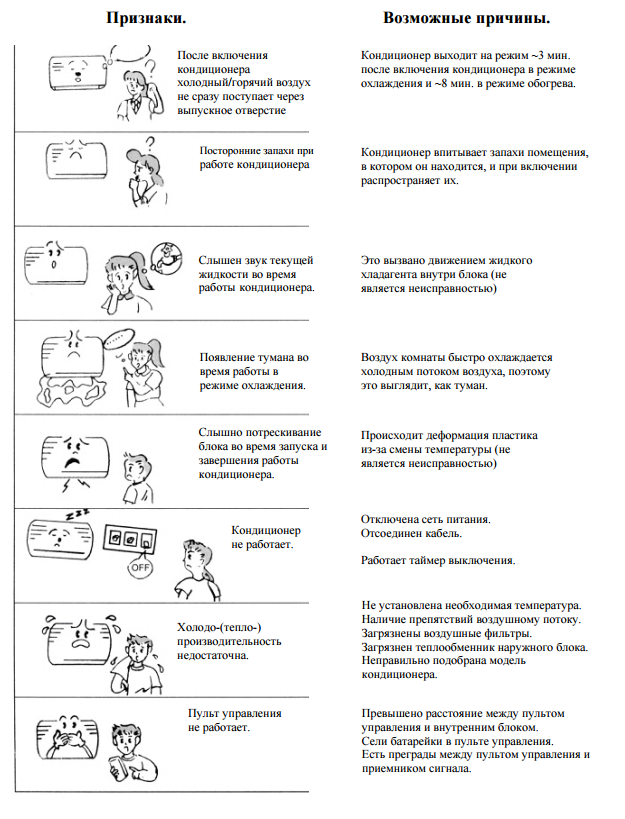 | Признаки. | Возможные причины. |
|---|---|
| После включения кондиционера холодный/горячий воздух не сразу поступает через выпускное отверстие | Кондиционер выходит на режим ~3 мин. после включения кондиционера в режиме охлаждения и ~8 мин. в режиме обогрева. |
| Посторонние запахи при работе кондиционера | Кондиционер впитывает запахи помещения, в котором он находится, и при включении распространяет их. |
| Слышен звук текущей жидкости во время работы кондиционера. | Это вызвано движением жидкого хладагента внутри блока (не является неисправностью) |
| Появление тумана во время работы в режиме охлаждения. | Воздух комнаты быстро охлаждается холодным потоком воздуха, поэтому это выглядит, как туман. |
| Слышно потрескивание блока во время запуска и завершения работы кондиционера. | Происходит деформация пластика из-за смены температуры (не является неисправностью) |
| OFF Кондиционер не работает. | Отключена сеть питания. Отсоединен кабель. Работает таймер выключения. |
| Холодо-(тепло-) производительность недостаточна. | Не установлена необходимая температура. Наличие препятствий воздушному потоку. Загрязнены воздушные фильтры. Загрязнен теплообменник наружного блока. Неправильно подобрана модель кондиционера. |
| Пульт управления не работает. | Превышено расстояние между пультом управления и внутренним блоком. Сели батарейки в пульте управления. Есть преграды между пультом управления и приемником сигнала. |