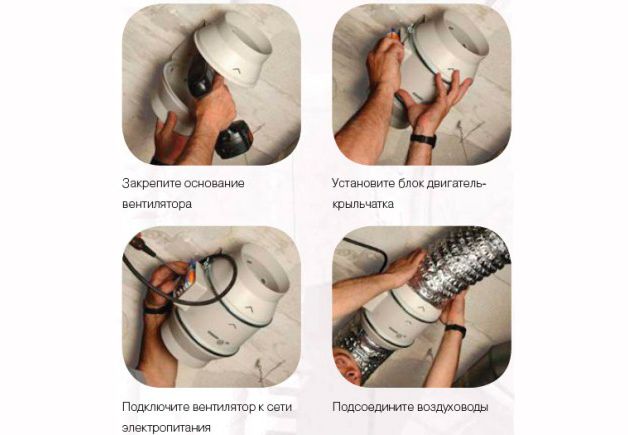 Закрепите основание вентилятора

Установите блок двигатель-крыльчатка

Подключите вентилятор к сети электропитания

Подсоедините воздуховоды