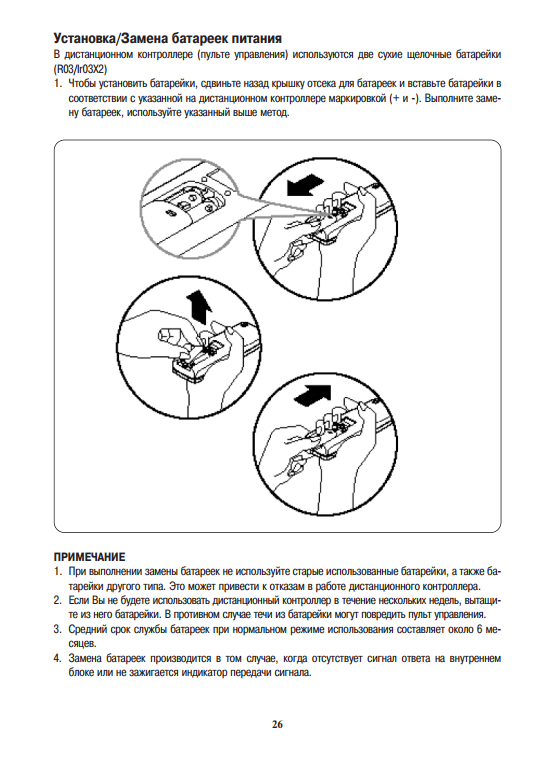 Установка/Замена батареек питания

В дистанционном контроллере (пульте управления) используются две сухие щелочные батарейки (R03/lr03X2)

1. Чтобы установить батарейки, сдвиньте назад крышку отсека для батареек и вставьте батарейки в соответствии с указанной на дистанционном контроллере маркировкой (+ и -). Выполните замену батареек, используйте указанный выше метод.

ПРИМЕЧАНИЕ

1. При выполнении замены батареек не используйте старые использованные батарейки, а также батарейки другого типа. Это может привести к отказам в работе дистанционного контроллера.
2. Если Вы не будете использовать дистанционный контроллер в течение нескольких недель, вытащите из него батарейки. В противном случае течи из батарейки могут повредить пульт управления.
3. Средний срок службы батареек при нормальном режиме использования составляет около 6 месяцев.
4. Замена батареек производится в том случае, когда отсутствует сигнал ответа на внутреннем блоке или не зажигается индикатор передачи сигнала.

26