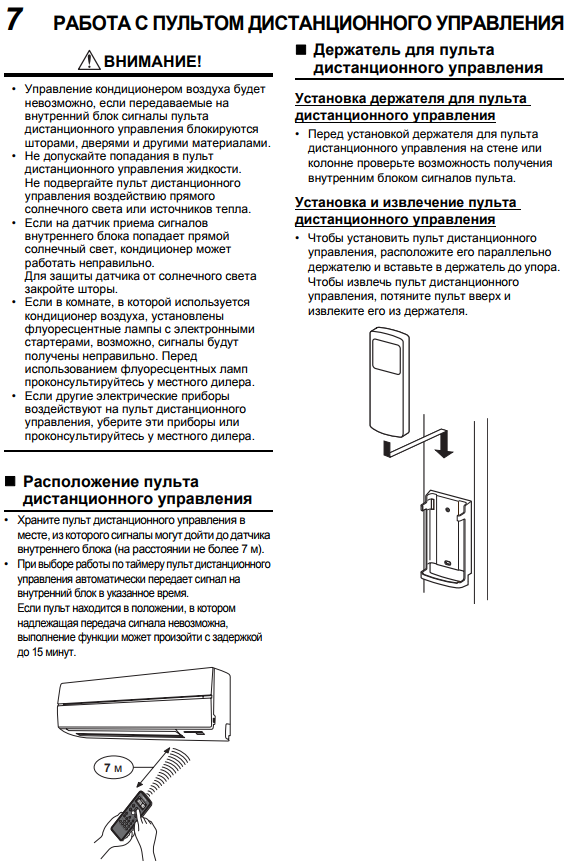 7 РАБОТА С ПУЛЬТОМ ДИСТАНЦИОННОГО УПРАВЛЕНИЯ

ВНИМАНИЕ!

• Управление кондиционером воздуха будет невозможно, если передаваемые на внутренний блок сигналы пульта дистанционного управления блокируются шторами, дверями и другими материалами.
• Не допускайте попадания в пульт дистанционного управления жидкости. Не подвергайте пульт дистанционного управления воздействию прямого солнечного света или источников тепла.
• Если на датчик приема сигналов внутреннего блока попадает прямой солнечный свет, кондиционер может работать неправильно.
Для защиты датчика от солнечного света закройте шторы.
• Если в комнате, в которой используется кондиционер воздуха, установлены флуоресцентные лампы с электронными стартерами, возможно, сигналы будут получены неправильно. Перед использованием флуоресцентных ламп проконсультируйтесь у местного дилера.
• Если другие электрические приборы воздействуют на пульт дистанционного управления, уберите эти приборы или проконсультируйтесь у местного дилера.

■ Расположение пульта дистанционного управления

• Храните пульт дистанционного управления в месте, из которого сигналы могут дойти до датчика внутреннего блока (на расстоянии не более 7 м).
• При выборе работы по таймеру пульт дистанционного управления автоматически передает сигнал на внутренний блок в указанное время.
Если пульт находится в положении, в котором надлежащая передача сигнала невозможна, выполнение функции может произойти с задержкой до 15 минут.

7 м

■ Держатель для пульта дистанционного управления

Установка держателя для пульта дистанционного управления

• Перед установкой держателя для пульта дистанционного управления на стене или колонне проверьте возможность получения внутренним блоком сигналов пульта.

Установка и извлечение пульта дистанционного управления

• Чтобы установить пульт дистанционного управления, расположите его параллельно держателю и вставьте в держатель до упора. Чтобы извлечь пульт дистанционного управления, потяните пульт вверх и извлеките его из держателя.