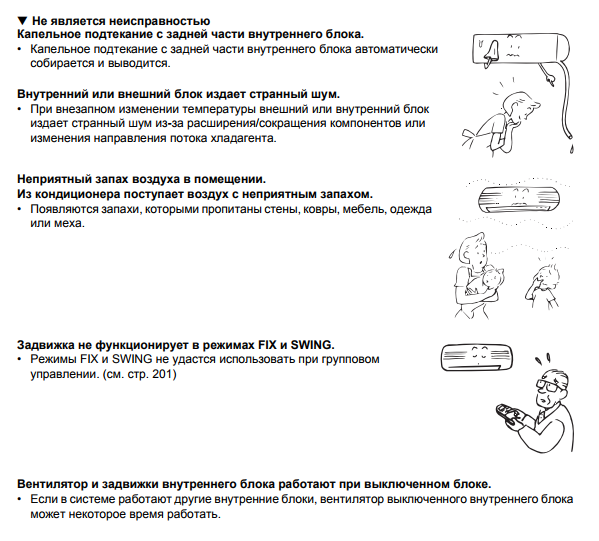 ▼ Не является неисправностью
Капельное подтекание с задней части внутреннего блока.
• Капельное подтекание с задней части внутреннего блока автоматически собирается и выводится.

Внутренний или внешний блок издает странный шум.
• При внезапном изменении температуры внешний или внутренний блок издает странный шум из-за расширения/сокращения компонентов или изменения направления потока хладагента.

Неприятный запах воздуха в помещении.
Из кондиционера поступает воздух с неприятным запахом.
• Появляются запахи, которыми пропитаны стены, ковры, мебель, одежда или меха.

Задвижка не функционирует в режимах FIX и SWING.
• Режимы FIX и SWING не удастся использовать при групповом управлении. (см. стр. 201)

Вентилятор и задвижки внутреннего блока работают при выключенном блоке.
• Если в системе работают другие внутренние блоки, вентилятор выключенного внутреннего блока может некоторое время работать.