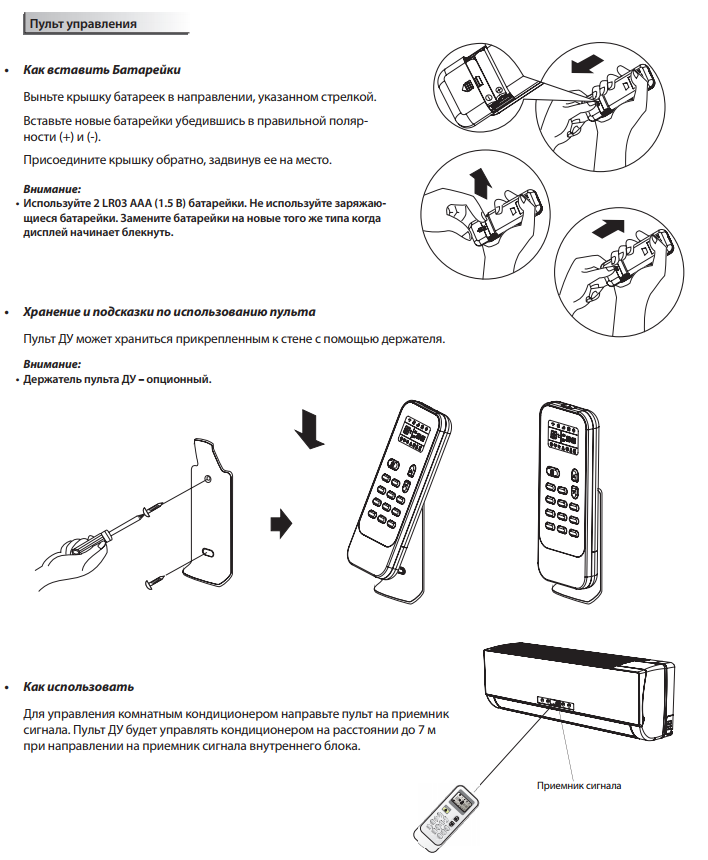 Пульт управления

• Как вставить Батарейки

Выньте крышку батареек в направлении, указанном стрелкой.

Вставьте новые батарейки убедившись в правильной полярности (+) и (-).

Присоедините крышку обратно, задвинув ее на место.

Внимание:
• Используйте 2 LR03 AAA (1.5 В) батарейки. Не используйте заряжающиеся батарейки. Замените батарейки на новые того же типа когда дисплей начинает блекнуть.

• Хранение и подсказки по использованию пульта

Пульт ДУ может храниться прикрепленным к стене с помощью держателя.

Внимание:
• Держатель пульта ДУ – опционный.

• Как использовать

Для управления комнатным кондиционером направьте пульт на приемник сигнала. Пульт ДУ будет управлять кондиционером на расстоянии до 7 м при направлении на приемник сигнала внутреннего блока.

Приемник сигнала