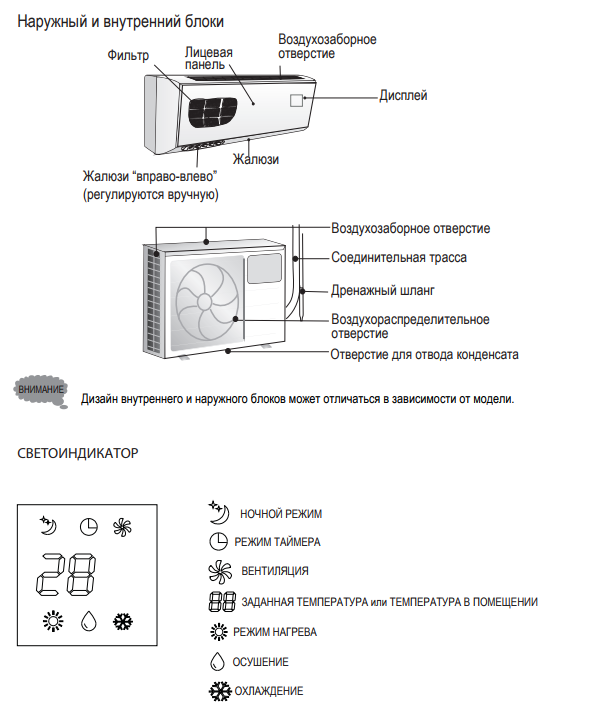 Наружный и внутренний блоки

Фильтр

Лицевая панель

Воздухозаборное отверстие

Дисплей

Жалюзи

Жалюзи "вправо-влево" (регулируются вручную)

Воздухозаборное отверстие

Соединительная трасса

Дренажный шланг

Воздухораспределительное отверстие

Отверстие для отвода конденсата

ВНИМАНИЕ

Дизайн внутреннего и наружного блоков может отличаться в зависимости от модели.

СВЕТОИНДИКАТОР

28

НОЧНОЙ РЕЖИМ

РЕЖИМ ТАЙМЕРА

ВЕНТИЛЯЦИЯ

88 ЗАДАННАЯ ТЕМПЕРАТУРА или ТЕМПЕРАТУРА В ПОМЕЩЕНИИ

РЕЖИМ НАГРЕВА

ОСУШЕНИЕ

ОХЛАЖДЕНИЕ