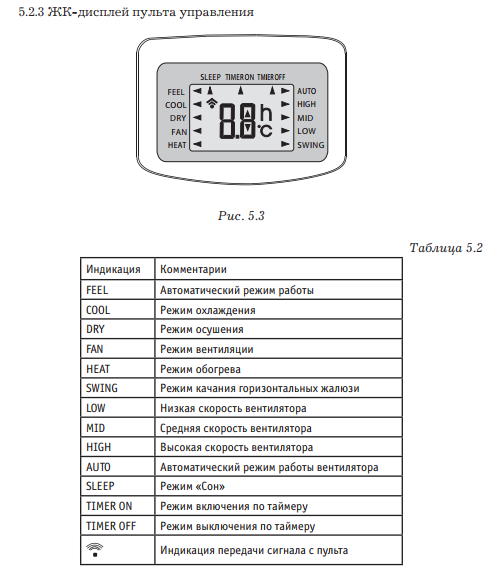 5.2.3 ЖК-дисплей пульта управления

SLEEP TIMERON TMIEROFF

FEEL
COOL
DRY
FAN
HEAT

8.8 h
°C

AUTO
HIGH
MID
LOW
SWING

Рис. 5.3

Таблица 5.2

| Индикация | Комментарии |
|---|---|
| FEEL | Автоматический режим работы |
| COOL | Режим охлаждения |
| DRY | Режим осушения |
| FAN | Режим вентиляции |
| HEAT | Режим обогрева |
| SWING | Режим качания горизонтальных жалюзи |
| LOW | Низкая скорость вентилятора |
| MID | Средняя скорость вентилятора |
| HIGH | Высокая скорость вентилятора |
| AUTO | Автоматический режим работы вентилятора |
| SLEEP | Режим «Сон» |
| TIMER ON | Режим включения по таймеру |
| TIMER OFF | Режим выключения по таймеру |
|  | Индикация передачи сигнала с пульта |