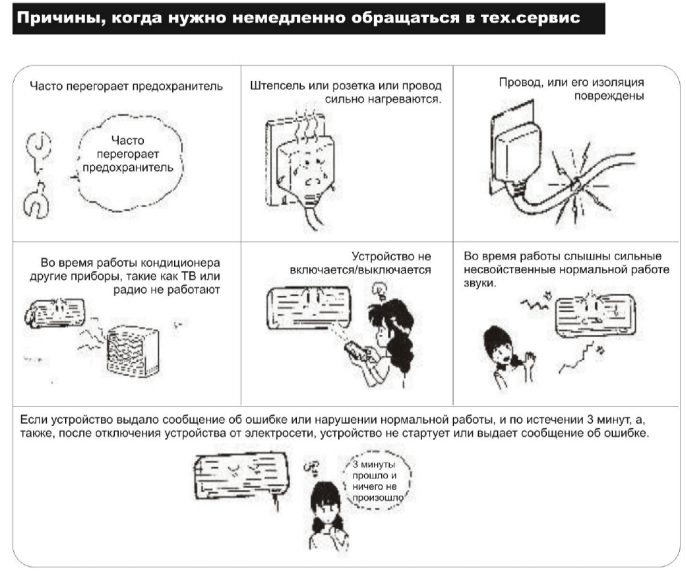 Причины, когда нужно немедленно обращаться в тех.сервис

Часто перегорает предохранитель

Часто перегорает предохранитель

Штепсель или розетка или провод сильно нагреваются.

Провод, или его изоляция повреждены

Во время работы кондиционера другие приборы, такие как ТВ или радио не работают

Устройство не включается/выключается

Во время работы слышны сильные несвойственные нормальной работе звуки.

Если устройство выдало сообщение об ошибке или нарушении нормальной работы, и по истечении 3 минут, а, также, после отключения устройства от электросети, устройство не стартует или выдает сообщение об ошибке.

3 минуты прошло и ничего не произошло