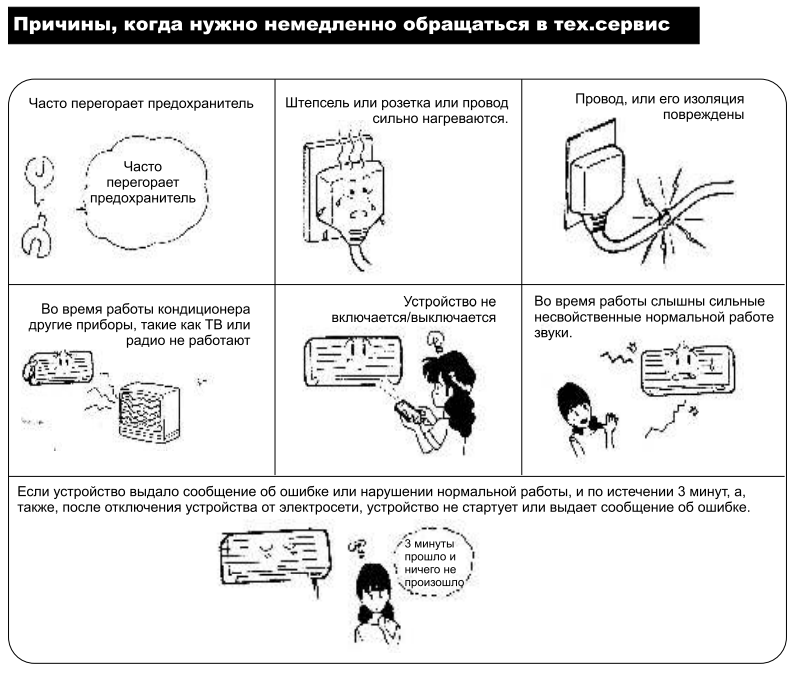 Причины, когда нужно немедленно обращаться в тех.сервис

Часто перегорает предохранитель

Часто перегорает предохранитель

Штепсель или розетка или провод сильно нагреваются.

Провод, или его изоляция повреждены

Во время работы кондиционера другие приборы, такие как ТВ или радио не работают

Устройство не включается/выключается

Во время работы слышны сильные несвойственные нормальной работе звуки.

Если устройство выдало сообщение об ошибке или нарушении нормальной работы, и по истечении 3 минут, а, также, после отключения устройства от электросети, устройство не стартует или выдает сообщение об ошибке.

3 минуты прошло и ничего не произошло