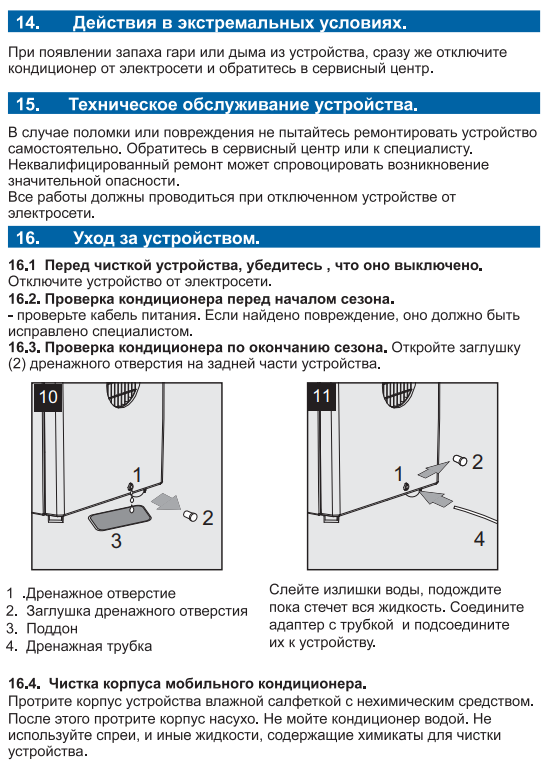 14. Действия в экстремальных условиях.

При появлении запаха гари или дыма из устройства, сразу же отключите кондиционер от электросети и обратитесь в сервисный центр.

15. Техническое обслуживание устройства.

В случае поломки или повреждения не пытайтесь ремонтировать устройство самостоятельно. Обратитесь в сервисный центр или к специалисту. Неквалифицированный ремонт может спровоцировать возникновение значительной опасности.
Все работы должны проводиться при отключенном устройстве от электросети.

16. Уход за устройством.

16.1 Перед чисткой устройства, убедитесь , что оно выключено.
Отключите устройство от электросети.
16.2. Проверка кондиционера перед началом сезона.
- проверьте кабель питания. Если найдено повреждение, оно должно быть исправлено специалистом.
16.3. Проверка кондиционера по окончанию сезона. Откройте заглушку (2) дренажного отверстия на задней части устройства.

10
1
2
3

11
1
2
4

1 .Дренажное отверстие
2. Заглушка дренажного отверстия
3. Поддон
4. Дренажная трубка

Слейте излишки воды, подождите пока стечет вся жидкость. Соедините адаптер с трубкой и подсоедините их к устройству.

16.4. Чистка корпуса мобильного кондиционера.
Протрите корпус устройства влажной салфеткой с нехимическим средством. После этого протрите корпус насухо. Не мойте кондиционер водой. Не используйте спреи, и иные жидкости, содержащие химикаты для чистки устройства.