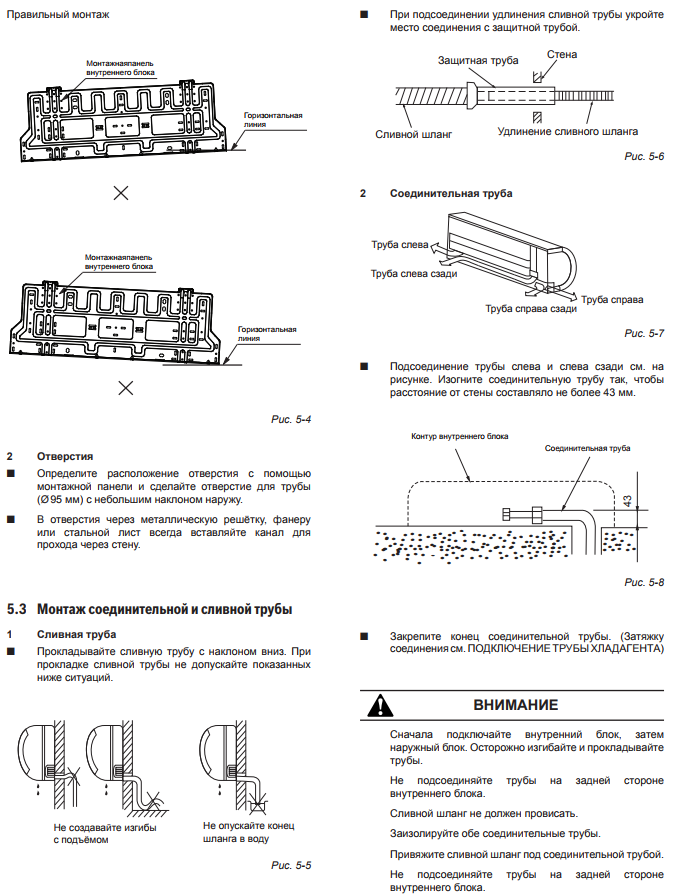 Правильный монтаж

Монтажнаяпанель внутреннего блока

Горизонтальная линия

Монтажнаяпанель внутреннего блока

Горизонтальная линия

Рис. 5-4

2 Отверстия

■ Определите расположение отверстия с помощью монтажной панели и сделайте отверстие для трубы (Ø 95 мм) с небольшим наклоном наружу.

■ В отверстия через металлическую решётку, фанеру или стальной лист всегда вставляйте канал для прохода через стену.

5.3 Монтаж соединительной и сливной трубы

1 Сливная труба

■ Прокладывайте сливную трубу с наклоном вниз. При прокладке сливной трубы не допускайте показанных ниже ситуаций.

Не создавайте изгибы с подъёмом

Не опускайте конец шланга в воду

Рис. 5-5

■ При подсоединении удлинения сливной трубы укройте место соединения с защитной трубой.

Защитная труба

Стена

Сливной шланг

Удлинение сливного шланга

Рис. 5-6

2 Соединительная труба

Труба слева

Труба слева сзади

Труба справа

Труба справа сзади

Рис. 5-7

■ Подсоединение трубы слева и слева сзади см. на рисунке. Изогните соединительную трубу так, чтобы расстояние от стены составляло не более 43 мм.

Контур внутреннего блока

Соединительная труба

43

Рис. 5-8

■ Закрепите конец соединительной трубы. (Затяжку соединения см. ПОДКЛЮЧЕНИЕ ТРУБЫ ХЛАДАГЕНТА)

ВНИМАНИЕ

Сначала подключайте внутренний блок, затем наружный блок. Осторожно изгибайте и прокладывайте трубы.

Не подсоединяйте трубы на задней стороне внутреннего блока.

Сливной шланг не должен провисать.

Заизолируйте обе соединительные трубы.

Привяжите сливной шланг под соединительной трубой.

Не подсоединяйте трубы на задней стороне внутреннего блока.