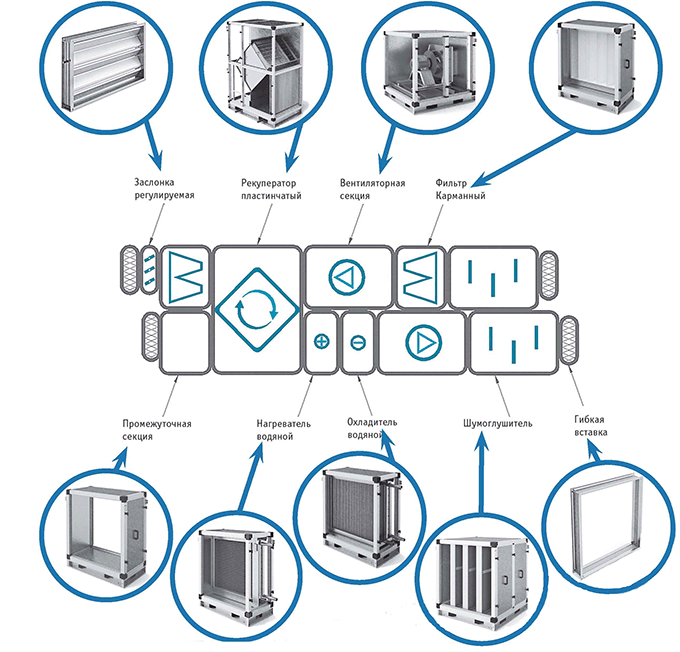 Заслонка регулируемая

Рекуператор пластинчатый

Вентиляторная секция

Фильтр Карманный

Промежуточная секция

Нагреватель водяной

Охладитель водяной

Шумоглушитель

Гибкая вставка