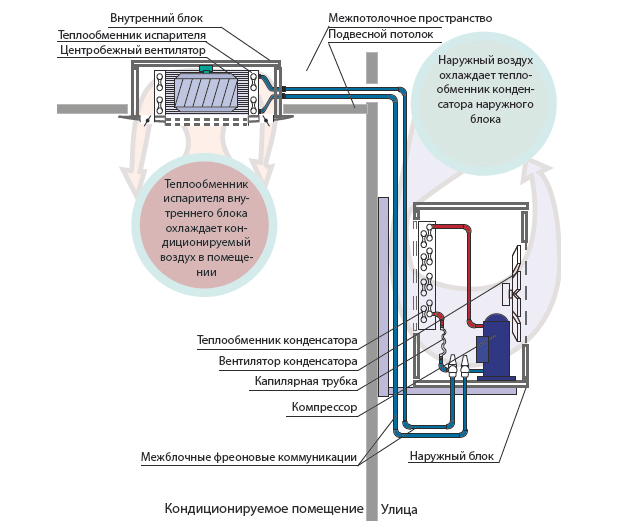 Внутренний блок
Теплообменник испарителя
Центробежный вентилятор

Межпотолочное пространство
Подвесной потолок

Наружный воздух охлаждает теплообменник конденсатора наружного блока

Теплообменник испарителя внутреннего блока охлаждает кондиционируемый воздух в помещении

Теплообменник конденсатора
Вентилятор конденсатора
Капилярная трубка
Компрессор
Межблочные фреоновые коммуникации

Наружный блок

Кондиционируемое помещение
Улица