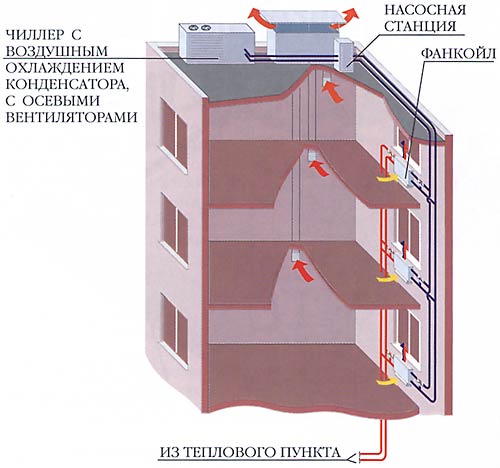 ЧИЛЛЕР С ВОЗДУШНЫМ ОХЛАЖДЕНИЕМ КОНДЕНСАТОРА, С ОСЕВЫМИ ВЕНТИЛЯТОРАМИ

НАСОСНАЯ СТАНЦИЯ

ФАНКОЙЛ

ИЗ ТЕПЛОВОГО ПУНКТА