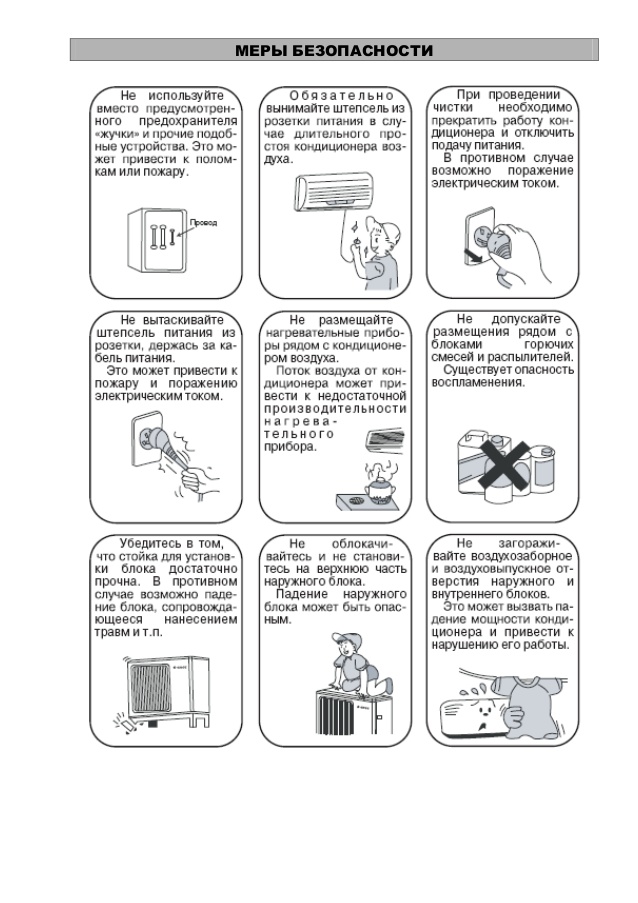 МЕРЫ БЕЗОПАСНОСТИ

Не используйте вместо предусмотренного предохранителя «жучки» и прочие подобные устройства. Это может привести к поломкам или пожару.

Провод

Обязательно вынимайте штепсель из розетки питания в случае длительного простоя кондиционера воздуха.

При проведении чистки необходимо прекратить работу кондиционера и отключить подачу питания.
В противном случае возможно поражение электрическим током.

Не вытаскивайте штепсель питания из розетки, держась за кабель питания.
Это может привести к пожару и поражению электрическим током.

Не размещайте нагревательные приборы рядом с кондиционером воздуха.
Поток воздуха от кондиционера может привести к недостаточной производительности нагревательного прибора.

Не допускайте размещения рядом с блоками горючих смесей и распылителей.
Существует опасность воспламенения.

Убедитесь в том, что стойка для установки блока достаточно прочна. В противном случае возможно падение блока, сопровождающееся нанесением травм и т.п.

Не облокачивайтесь и не становитесь на верхнюю часть наружного блока.
Падение наружного блока может быть опасным.

Не загораживайте воздухозаборное и воздуховыпускное отверстия наружного и внутреннего блоков.
Это может вызвать падение мощности кондиционера и привести к нарушению его работы.