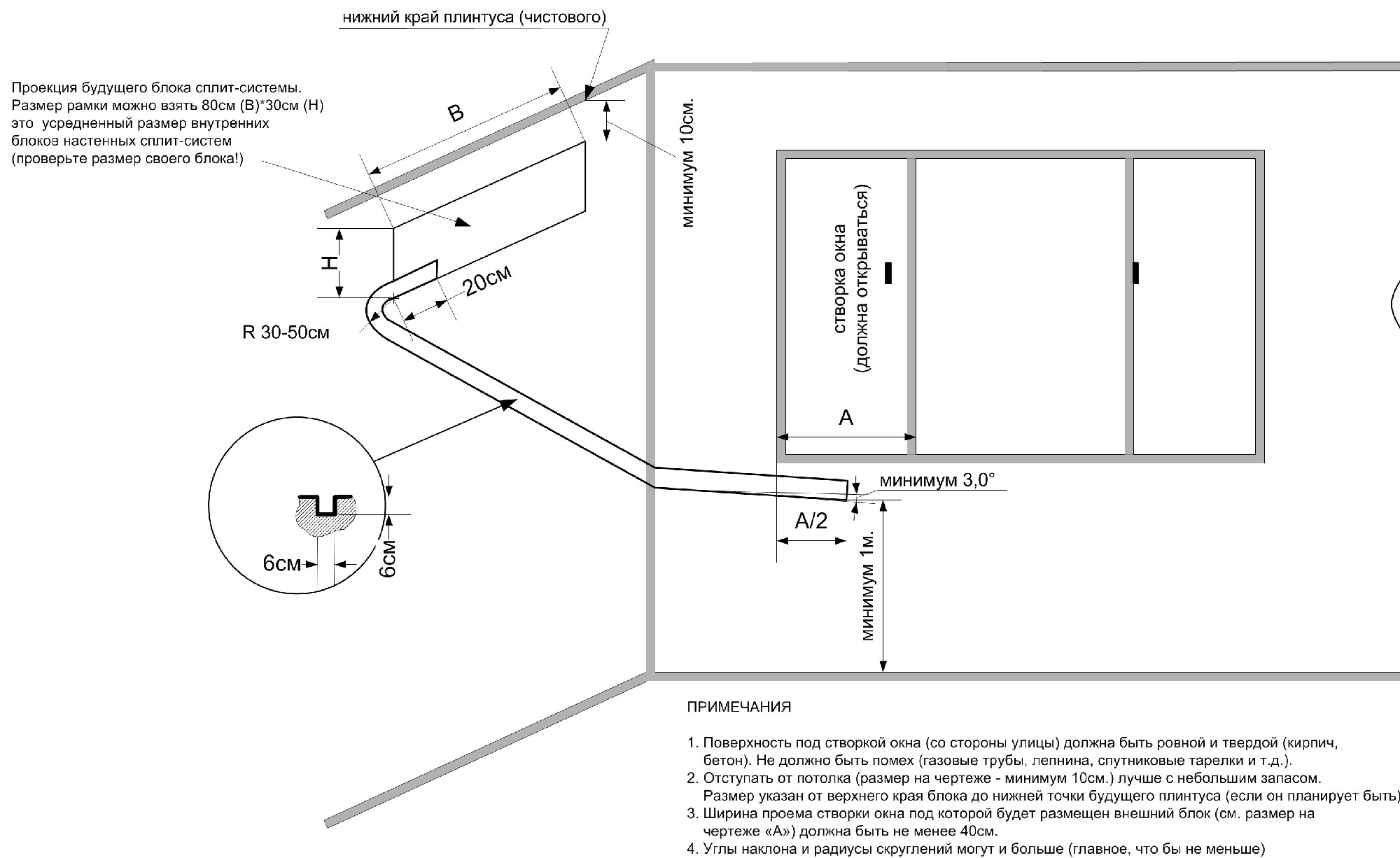 нижний край плинтуса (чистового)

Проекция будущего блока сплит-системы. Размер рамки можно взять 80см (В)*30см (Н) это усредненный размер внутренних блоков настенных сплит-систем (проверьте размер своего блока!)

В

минимум 10см.

Н

20см

R 30-50см

створка окна (должна открываться)

А

минимум 3,0°

А/2

минимум 1м.

6см

6см

ПРИМЕЧАНИЯ

1. Поверхность под створкой окна (со стороны улицы) должна быть ровной и твердой (кирпич, бетон). Не должно быть помех (газовые трубы, лепнина, спутниковые тарелки и т.д.).
2. Отступать от потолка (размер на чертеже - минимум 10см.) лучше с небольшим запасом. Размер указан от верхнего края блока до нижней точки будущего плинтуса (если он планирует быть)
3. Ширина проема створки окна под которой будет размещен внешний блок (см. размер на чертеже «А») должна быть не менее 40см.
4. Углы наклона и радиусы скруглений могут и больше (главное, что бы не меньше)