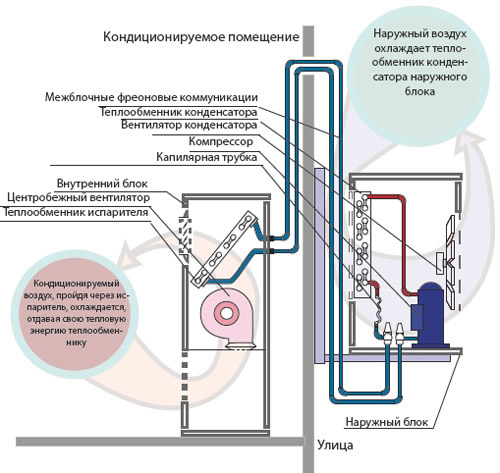 Кондиционируемое помещение

Наружный воздух охлаждает теплообменник конденсатора наружного блока

Межблочные фреоновые коммуникации
Теплообменник конденсатора
Вентилятор конденсатора
Компрессор
Капилярная трубка
Внутренний блок
Центробежный вентилятор
Теплообменник испарителя

Кондиционируемый воздух, пройдя через испаритель, охлаждается, отдавая свою тепловую энергию теплообменнику

Наружный блок

Улица