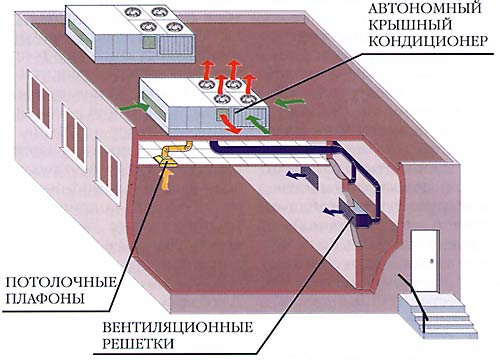 АВТОНОМНЫЙ КРЫШНЫЙ КОНДИЦИОНЕР

ПОТОЛОЧНЫЕ ПЛАФОНЫ

ВЕНТИЛЯЦИОННЫЕ РЕШЕТКИ