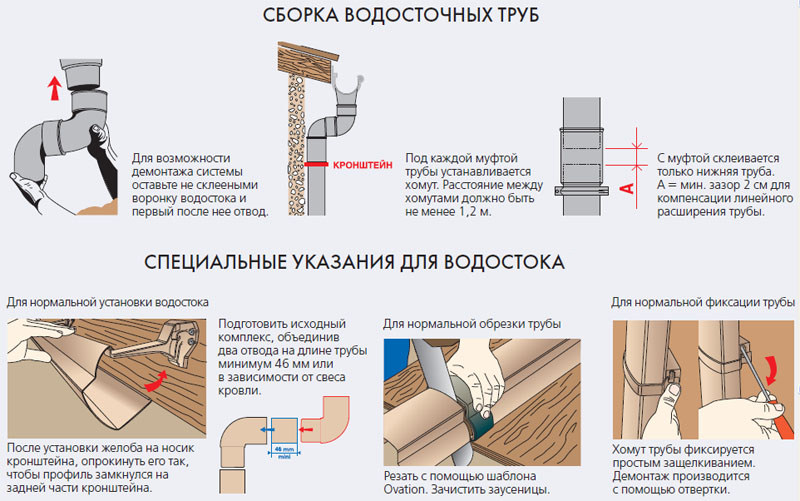 СБОРКА ВОДОСТОЧНЫХ ТРУБ

Для возможности демонтажа системы оставьте не склееными воронку водостока и первый после нее отвод.

КРОНШТЕЙН

Под каждой муфтой трубы устанавливается хомут. Расстояние между хомутами должно быть не менее 1,2 м.

A

С муфтой склеивается только нижняя труба. А = мин. зазор 2 см для компенсации линейного расширения трубы.

СПЕЦИАЛЬНЫЕ УКАЗАНИЯ ДЛЯ ВОДОСТОКА

Для нормальной установки водостока

После установки желоба на носик кронштейна, опрокинуть его так, чтобы профиль замкнулся на задней части кронштейна.

Подготовить исходный комплекс, объединив два отвода на длине трубы минимум 46 мм или в зависимости от свеса кровли.

46 mm mini

Для нормальной обрезки трубы

Резать с помощью шаблона Ovation. Зачистить заусеницы.

Для нормальной фиксации трубы

Хомут трубы фиксируется простым защелкиванием. Демонтаж производится с помощью отвертки.