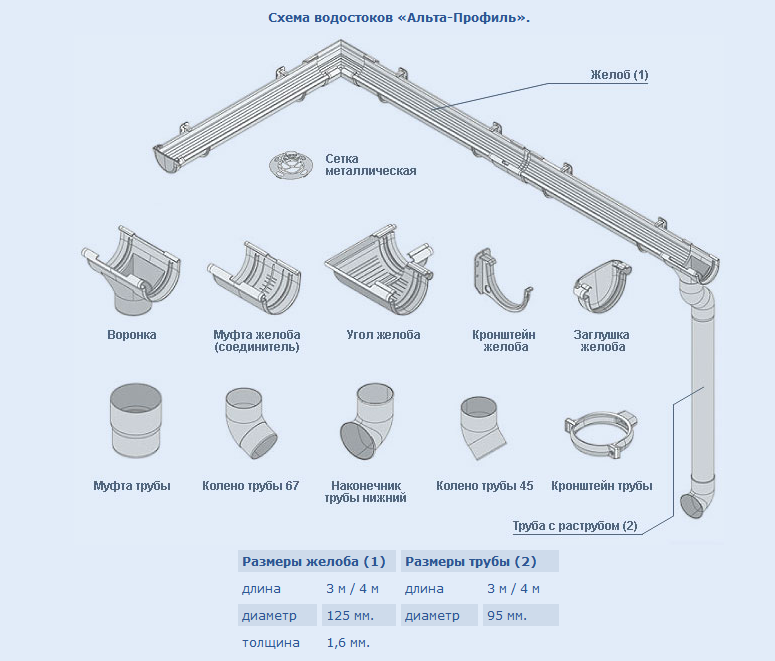 Схема водостоков «Альта-Профиль».

Желоб (1)

Сетка металлическая

Воронка

Муфта желоба (соединитель)

Угол желоба

Кронштейн желоба

Заглушка желоба

Муфта трубы

Колено трубы 67

Наконечник трубы нижний

Колено трубы 45

Кронштейн трубы

Труба с раструбом (2)

| Размеры желоба (1) | | Размеры трубы (2) | |
|---|---|---|---|
| длина | 3 м / 4 м | длина | 3 м / 4 м |
| диаметр | 125 мм. | диаметр | 95 мм. |
| толщина | 1,6 мм. | | |