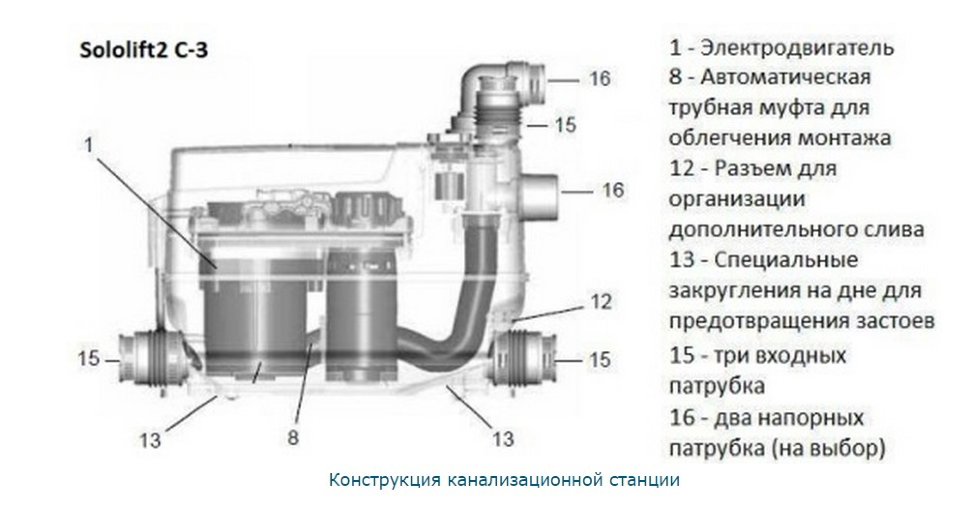 Sololift2 C-3

1
16
15
16
12
15
15
13
8
13

1 - Электродвигатель
8 - Автоматическая трубная муфта для облегчения монтажа
12 - Разъем для организации дополнительного слива
13 - Специальные закругления на дне для предотвращения застоев
15 - три входных патрубка
16 - два напорных патрубка (на выбор)

Конструкция канализационной станции