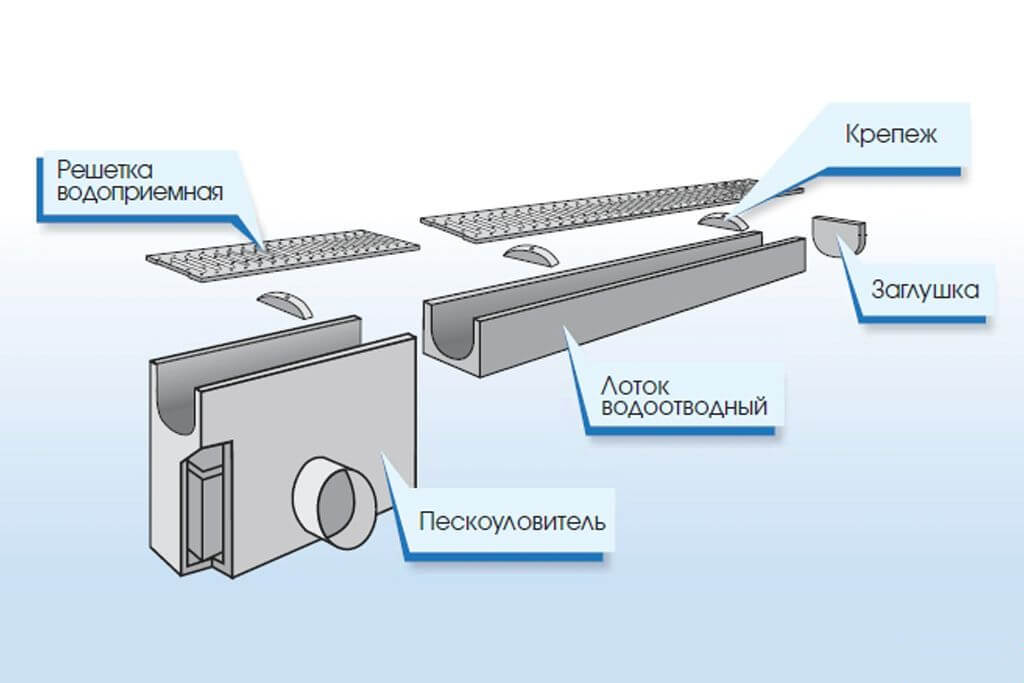 Решетка водоприемная

Крепеж

Заглушка

Лоток водоотводный

Пескоуловитель