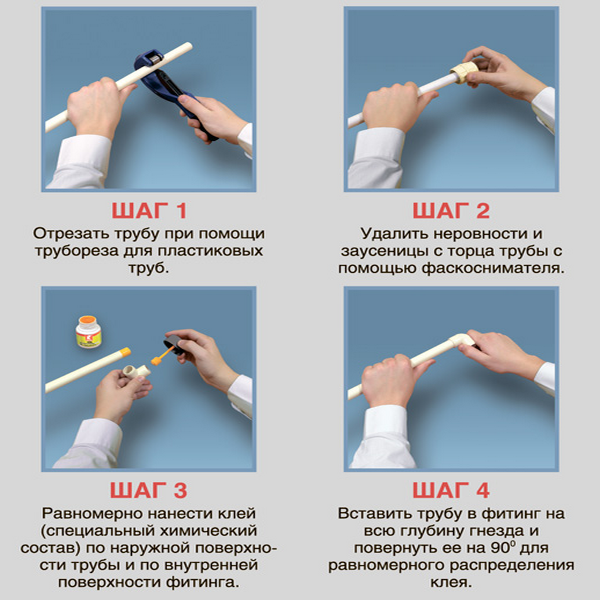 ШАГ 1
Отрезать трубу при помощи трубореза для пластиковых труб.

ШАГ 2
Удалить неровности и заусеницы с торца трубы с помощью фаскоснимателя.

ШАГ 3
Равномерно нанести клей (специальный химический состав) по наружной поверхности трубы и по внутренней поверхности фитинга.

ШАГ 4
Вставить трубу в фитинг на всю глубину гнезда и повернуть ее на $90^0$ для равномерного распределения клея.