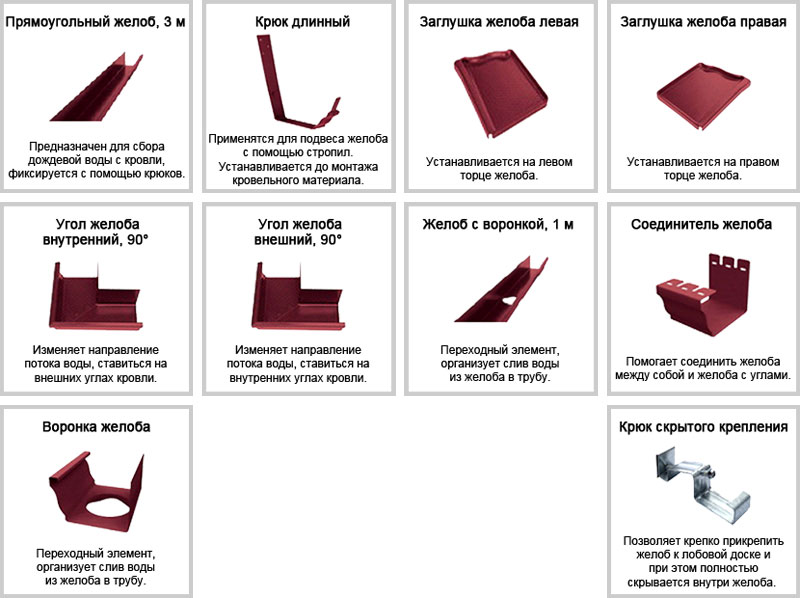 Прямоугольный желоб, 3 м

Предназначен для сбора дождевой воды с кровли, фиксируется с помощью крюков.

Крюк длинный

Применятся для подвеса желоба с помощью стропил. Устанавливается до монтажа кровельного материала.

Заглушка желоба левая

Устанавливается на левом торце желоба.

Заглушка желоба правая

Устанавливается на правом торце желоба.

Угол желоба внутренний, 90°

Изменяет направление потока воды, ставиться на внешних углах кровли.

Угол желоба внешний, 90°

Изменяет направление потока воды, ставиться на внутренних углах кровли.

Желоб с воронкой, 1 м

Переходный элемент, организует слив воды из желоба в трубу.

Соединитель желоба

Помогает соединить желоба между собой и желоба с углами.

Воронка желоба

Переходный элемент, организует слив воды из желоба в трубу.

Крюк скрытого крепления

Позволяет крепко прикрепить желоб к лобовой доске и при этом полностью скрывается внутри желоба.