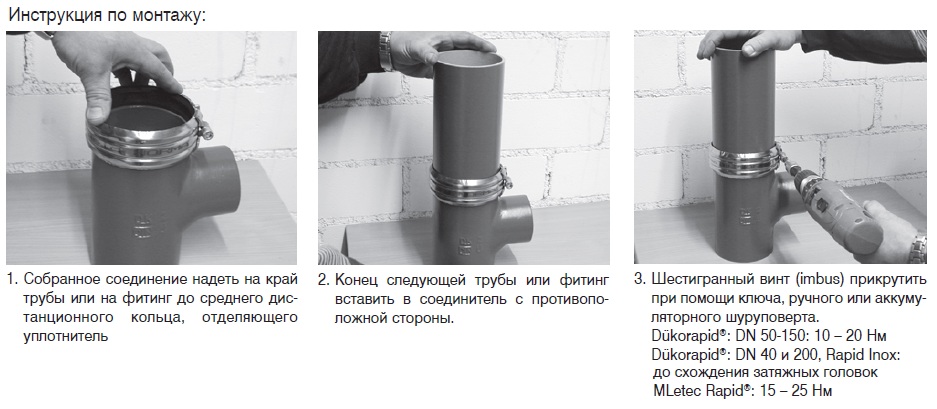 Инструкция по монтажу:

1. Собранное соединение надеть на край трубы или на фитинг до среднего дистанционного кольца, отделяющего уплотнитель

2. Конец следующей трубы или фитинг вставить в соединитель с противоположной стороны.

3. Шестигранный винт (imbus) прикрутить при помощи ключа, ручного или аккумуляторного шуруповерта.
Dükorapid®: DN 50-150: 10 – 20 Нм
Dükorapid®: DN 40 и 200, Rapid Inox: до схождения затяжных головок
MLetec Rapid®: 15 – 25 Нм