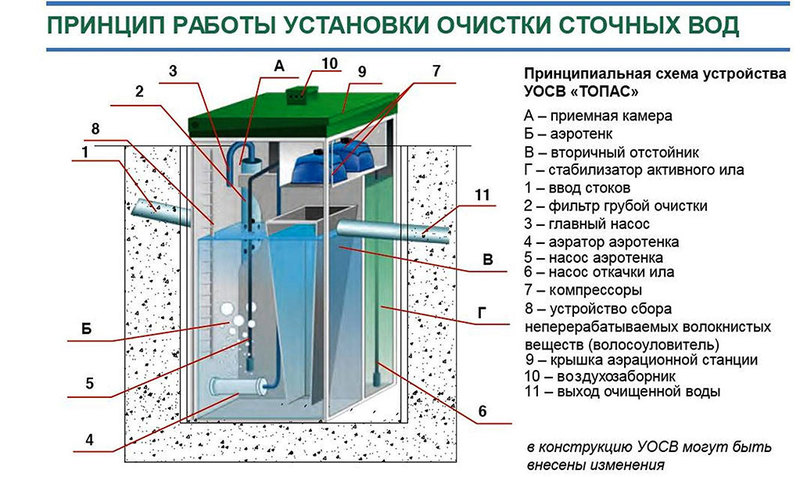 ПРИНЦИП РАБОТЫ УСТАНОВКИ ОЧИСТКИ СТОЧНЫХ ВОД

3
А
10
9
7
2
8
1
11
В
Г
Б
5
6
4

Принципиальная схема устройства УОСВ «ТОПАС»
А – приемная камера
Б – аэротенк
В – вторичный отстойник
Г – стабилизатор активного ила
1 – ввод стоков
2 – фильтр грубой очистки
3 – главный насос
4 – аэратор аэротенка
5 – насос аэротенка
6 – насос откачки ила
7 – компрессоры
8 – устройство сбора неперерабатываемых волокнистых веществ (волосоуловитель)
9 – крышка аэрационной станции
10 – воздухозаборник
11 – выход очищенной воды

в конструкцию УОСВ могут быть внесены изменения