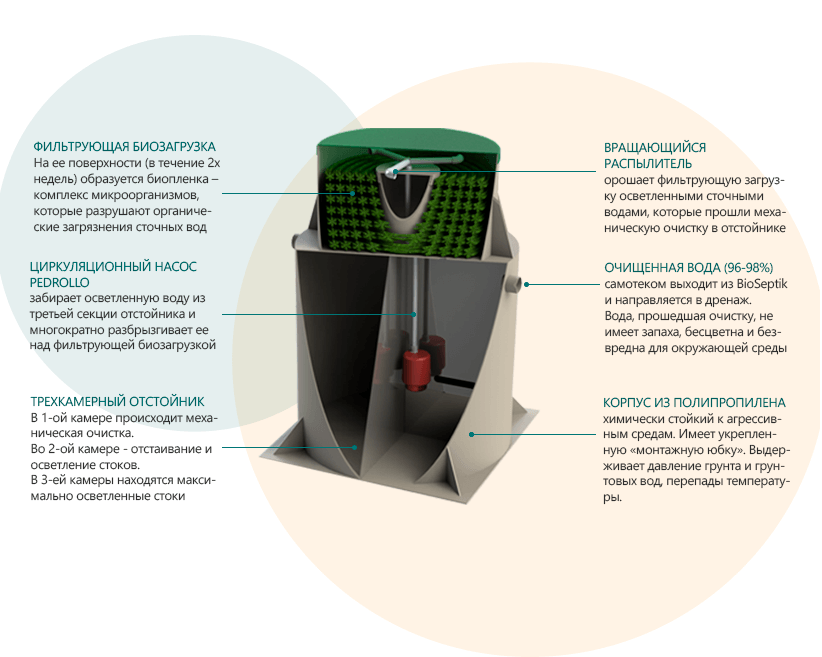 ФИЛЬТРУЮЩАЯ БИОЗАГРУЗКА
На ее поверхности (в течение 2х недель) образуется биопленка – комплекс микроорганизмов, которые разрушают органические загрязнения сточных вод

ЦИРКУЛЯЦИОННЫЙ НАСОС PEDROLLO
забирает осветленную воду из третьей секции отстойника и многократно разбрызгивает ее над фильтрующей биозагрузкой

ТРЕХКАМЕРНЫЙ ОТСТОЙНИК
В 1-ой камере происходит механическая очистка.
Во 2-ой камере - отстаивание и осветление стоков.
В 3-ей камеры находятся максимально осветленные стоки

ВРАЩАЮЩИЙСЯ РАСПЫЛИТЕЛЬ
орошает фильтрующую загрузку осветленными сточными водами, которые прошли механическую очистку в отстойнике

ОЧИЩЕННАЯ ВОДА (96-98%)
самотеком выходит из BioSeptik и направляется в дренаж.
Вода, прошедшая очистку, не имеет запаха, бесцветна и безвредна для окружающей среды

КОРПУС ИЗ ПОЛИПРОПИЛЕНА
химически стойкий к агрессивным средам. Имеет укрепленную «монтажную юбку». Выдерживает давление грунта и грунтовых вод, перепады температуры.