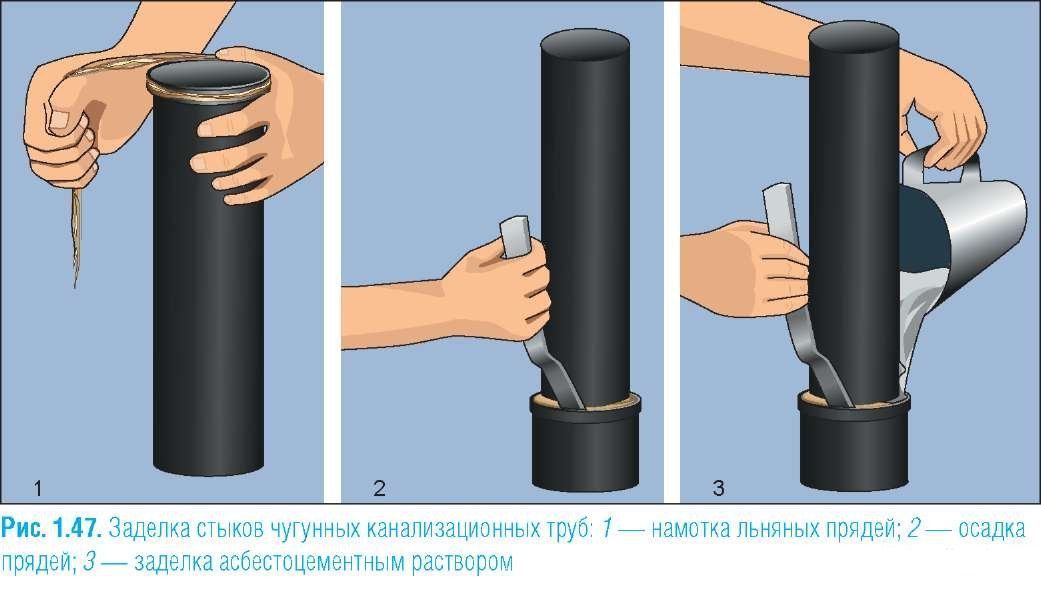 1

2

3

Рис. 1.47. Заделка стыков чугунных канализационных труб: 1 — намотка льняных прядей; 2 — осадка прядей; 3 — заделка асбестоцементным раствором