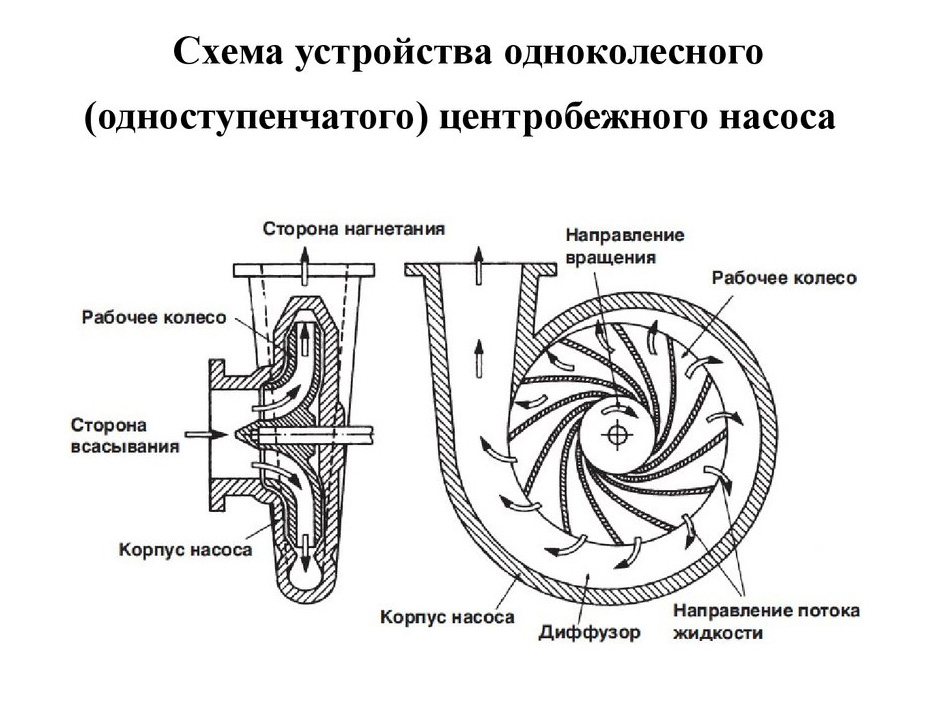 Схема устройства одноколесного (одноступенчатого) центробежного насоса

Сторона нагнетания
Рабочее колесо
Сторона всасывания
Корпус насоса

Направление вращения
Рабочее колесо
Корпус насоса
Диффузор
Направление потока жидкости