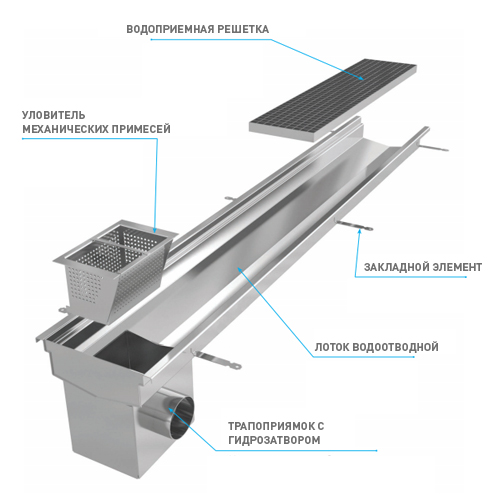 ВОДОПРИЕМНАЯ РЕШЕТКА

УЛОВИТЕЛЬ МЕХАНИЧЕСКИХ ПРИМЕСЕЙ

ЗАКЛАДНОЙ ЭЛЕМЕНТ

ЛОТОК ВОДООТВОДНОЙ

ТРАПОПРИЯМОК С ГИДРОЗАТВОРОМ