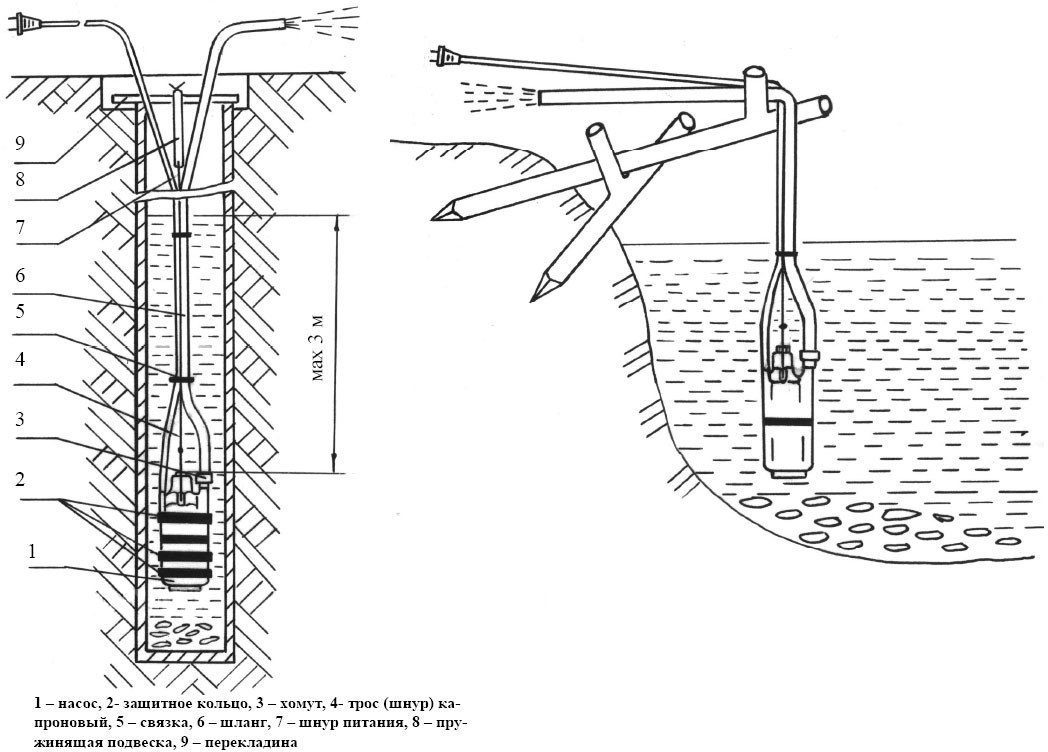 9
8
7
6
5
4
3
2
1

мах 3 м

1 – насос, 2- защитное кольцо, 3 – хомут, 4- трос (шнур) капроновый, 5 – связка, 6 – шланг, 7 – шнур питания, 8 – пружинящая подвеска, 9 – перекладина