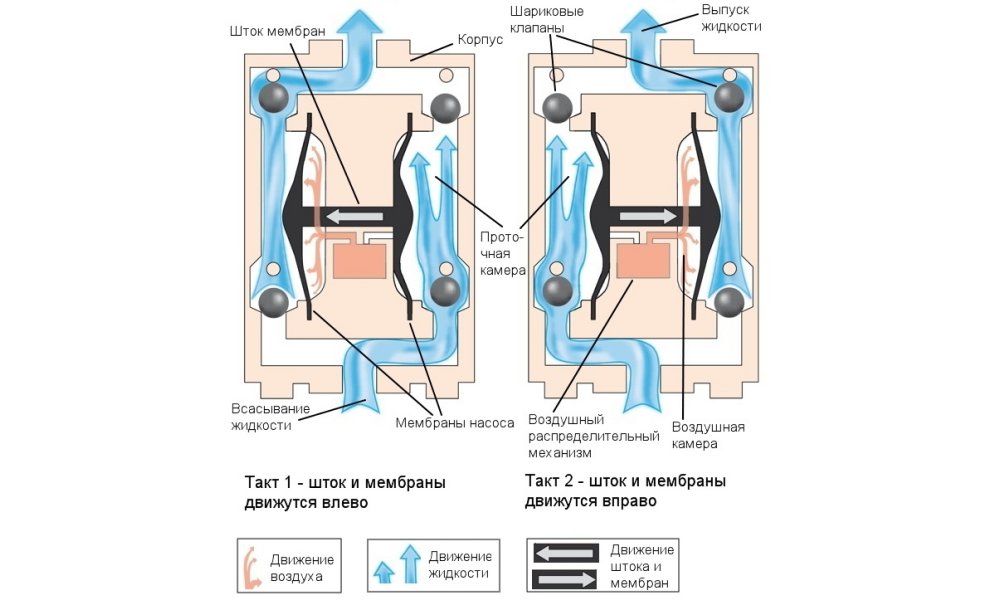 Шток мембран

Корпус

Шариковые клапаны

Выпуск жидкости

Проточная камера

Всасывание жидкости

Мембраны насоса

Воздушный распределительный механизм

Воздушная камера

Такт 1 - шток и мембраны движутся влево

Такт 2 - шток и мембраны движутся вправо

Движение воздуха

Движение жидкости

Движение штока и мембран