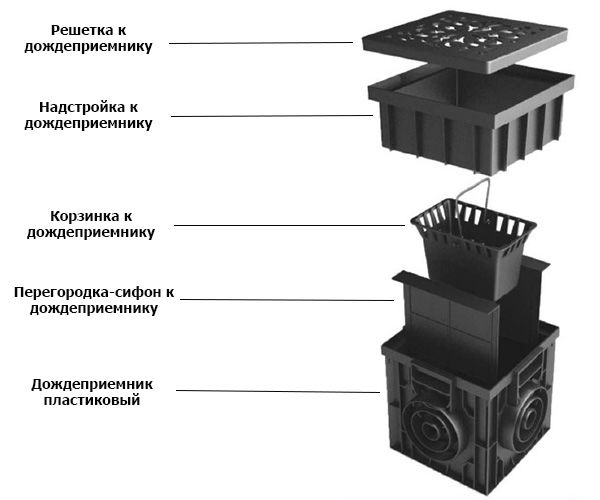 Решетка к дождеприемнику

Надстройка к дождеприемнику

Корзинка к дождеприемнику

Перегородка-сифон к дождеприемнику

Дождеприемник пластиковый