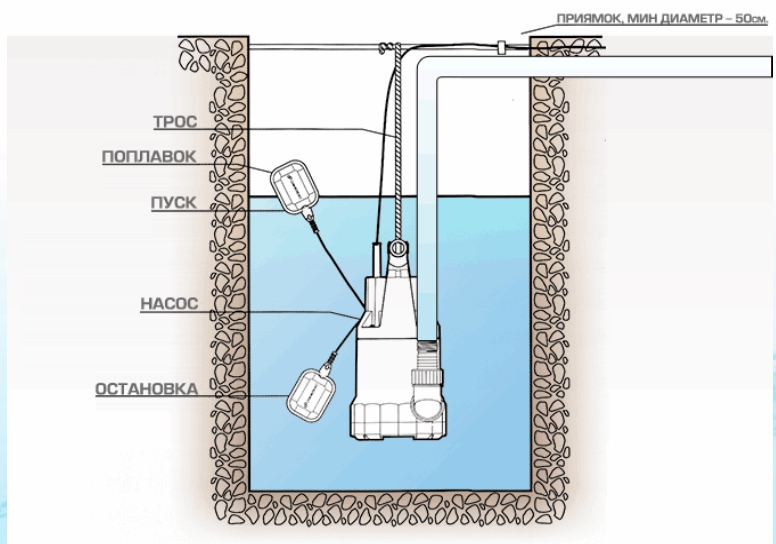 ПРИЯМОК, МИН ДИАМЕТР – 50см.

ТРОС

ПОПЛАВОК

ПУСК

НАСОС

ОСТАНОВКА